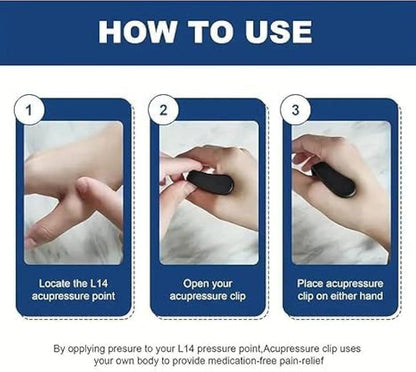 HOW TO USE

1

Locate the L14 acupressure point

2

Open your acupressure clip

3

Place acupressure clip on either hand

By opplying presure to your L14 pressure point,Acupressure clip uses your own body to provide medication-free pain-relief